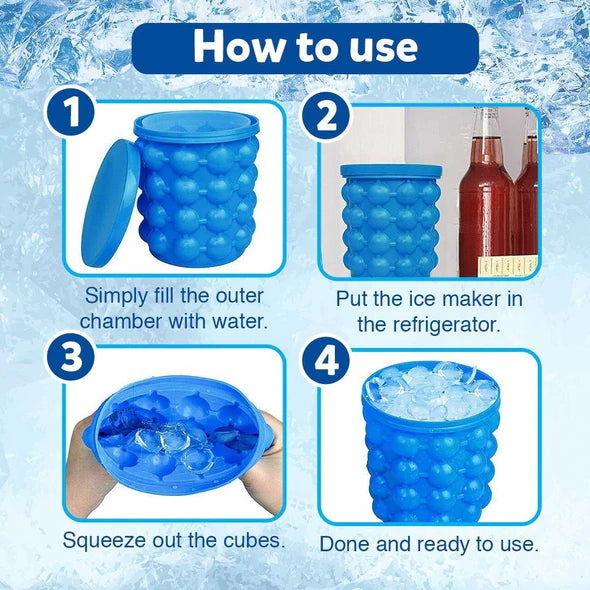 How to use

1

Simply fill the outer chamber with water.

2

Put the ice maker in the refrigerator.

3

Squeeze out the cubes.

4

Done and ready to use.